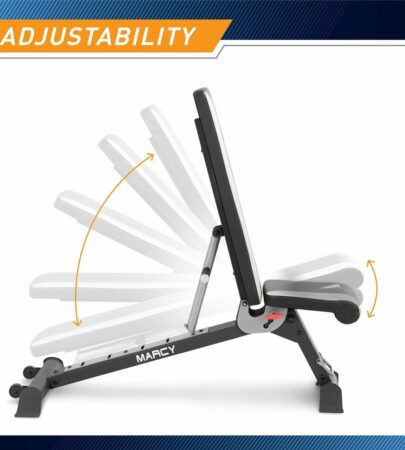 ADJUSTABILITY

MARCY